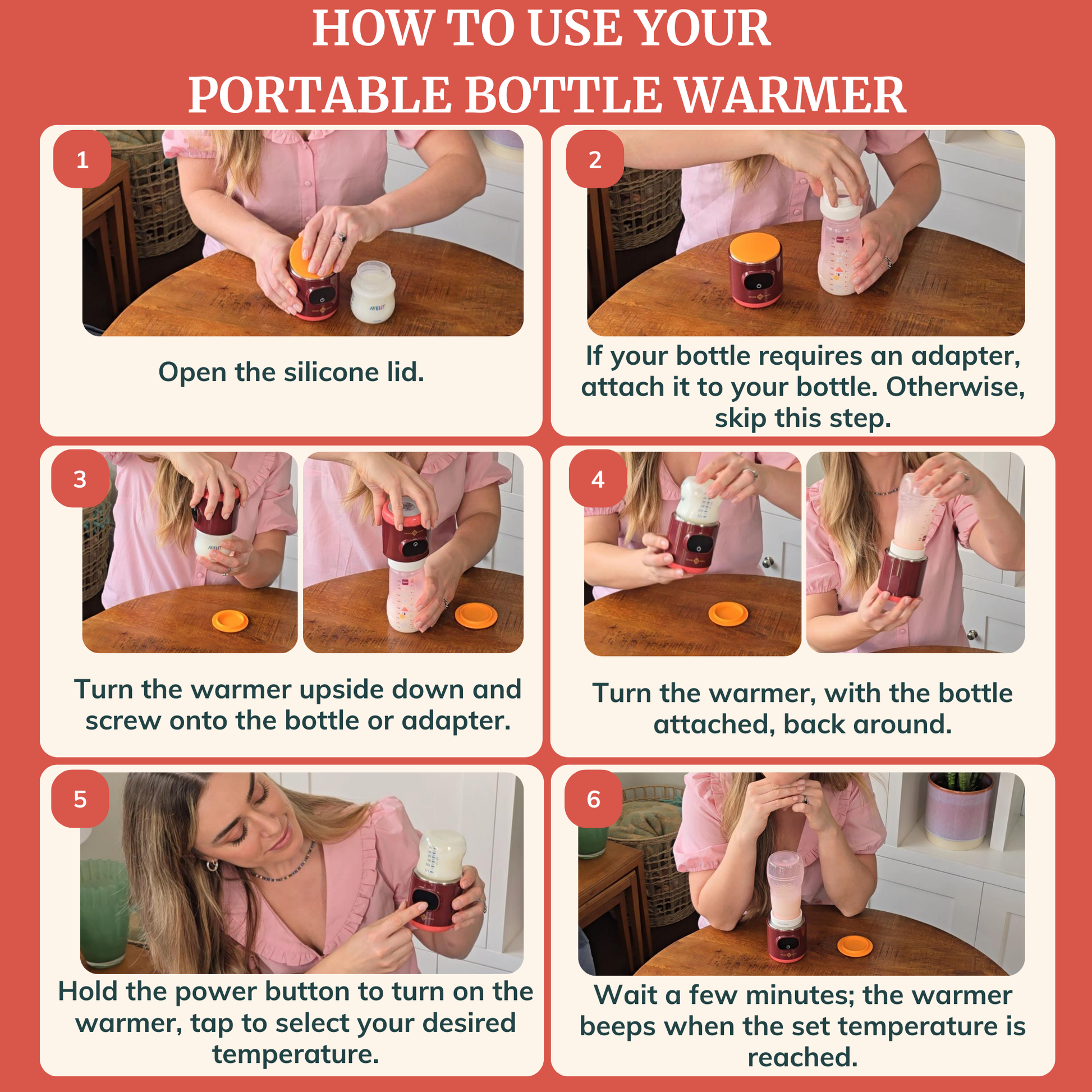 HOW TO USE YOUR PORTABLE BOTTLE WARMER

1

AVENT

Open the silicone lid.

2

If your bottle requires an adapter, attach it to your bottle. Otherwise, skip this step.

3

AVENT

Turn the warmer upside down and screw onto the bottle or adapter.

4

Turn the warmer, with the bottle attached, back around.

5

Hold the power button to turn on the warmer, tap to select your desired temperature.

6

Wait a few minutes; the warmer beeps when the set temperature is reached.