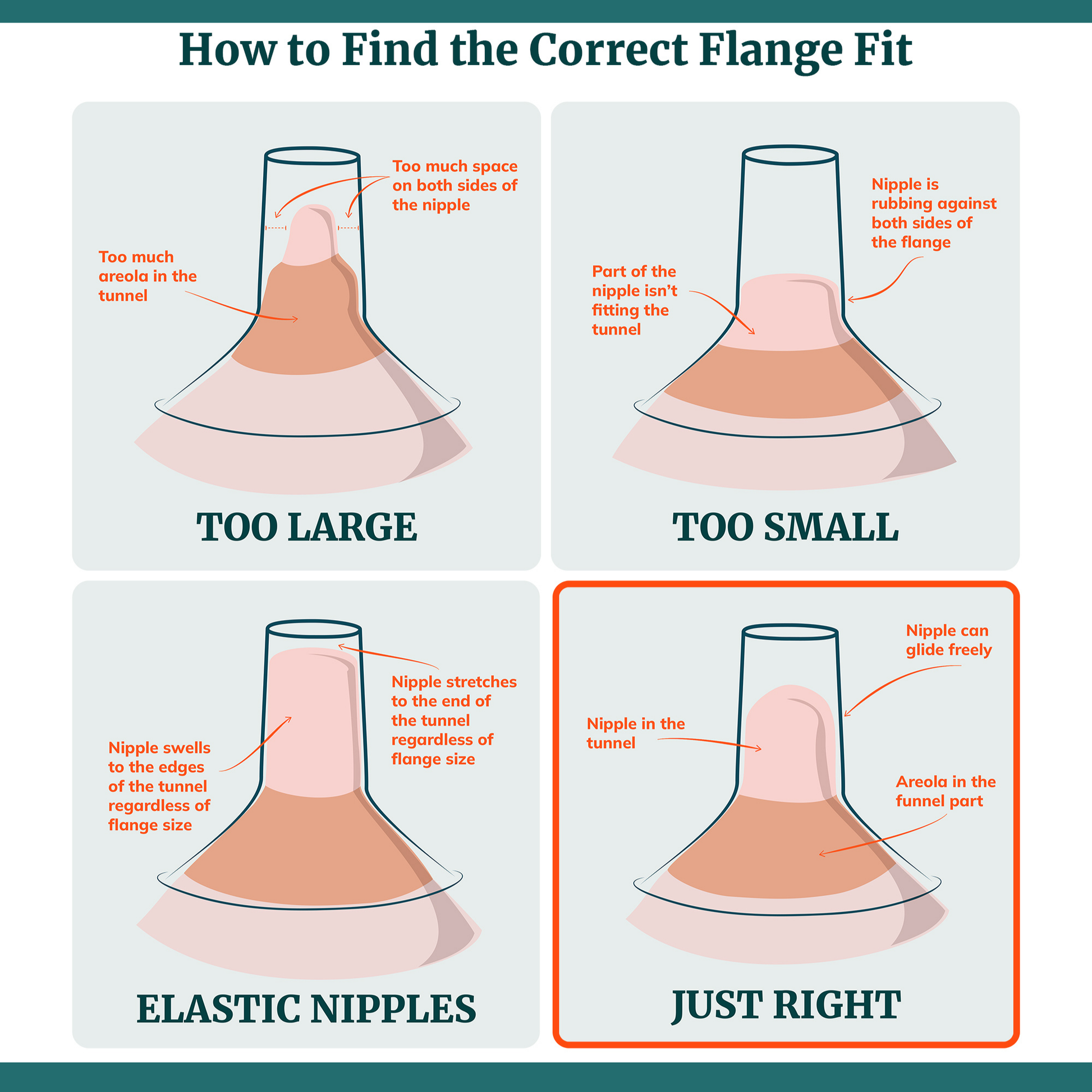 How to Find the Correct Flange Fit

Too much space on both sides of the nipple

Too much areola in the tunnel

TOO LARGE

Nipple is rubbing against both sides of the flange

Part of the nipple isn't fitting the tunnel

TOO SMALL

Nipple stretches to the end of the tunnel regardless of flange size

Nipple swells to the edges of the tunnel regardless of flange size

ELASTIC NIPPLES

Nipple can glide freely

Nipple in the tunnel

Areola in the funnel part

JUST RIGHT