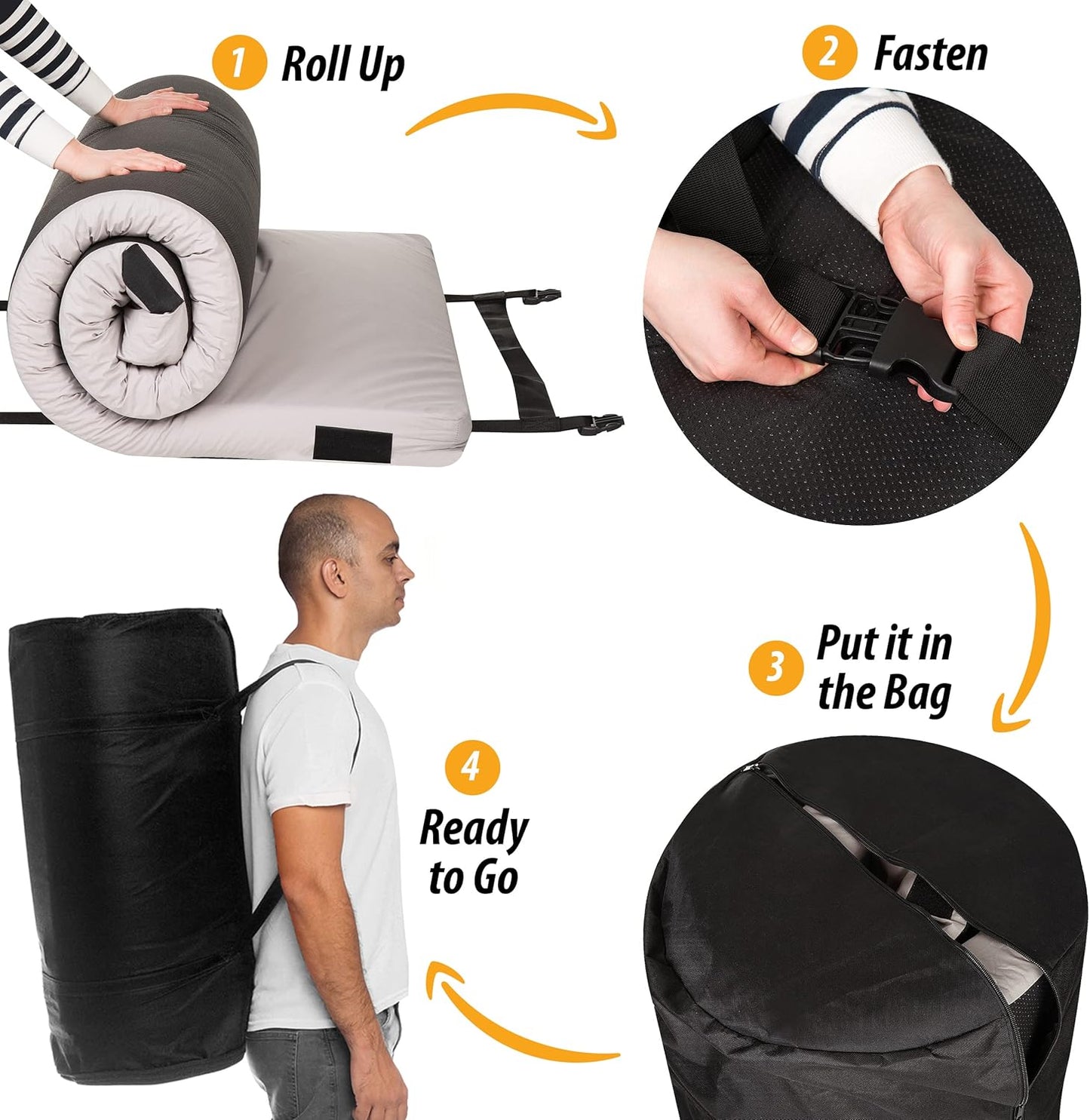 1 Roll Up

2 Fasten

3 Put it in the Bag

4 Ready to Go