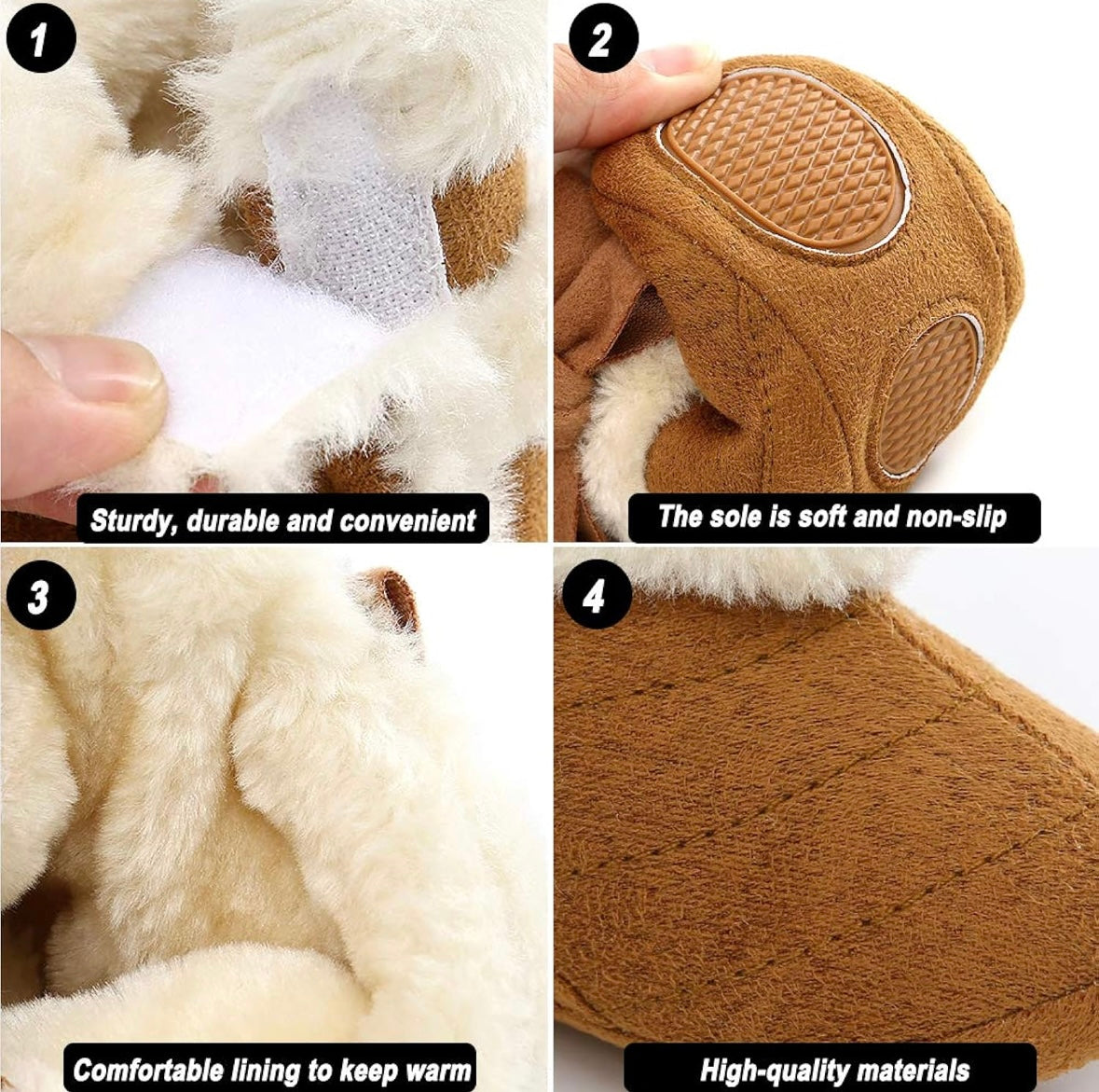 1

Sturdy, durable and convenient

2

The sole is soft and non-slip

3

Comfortable lining to keep warm

4

High-quality materials