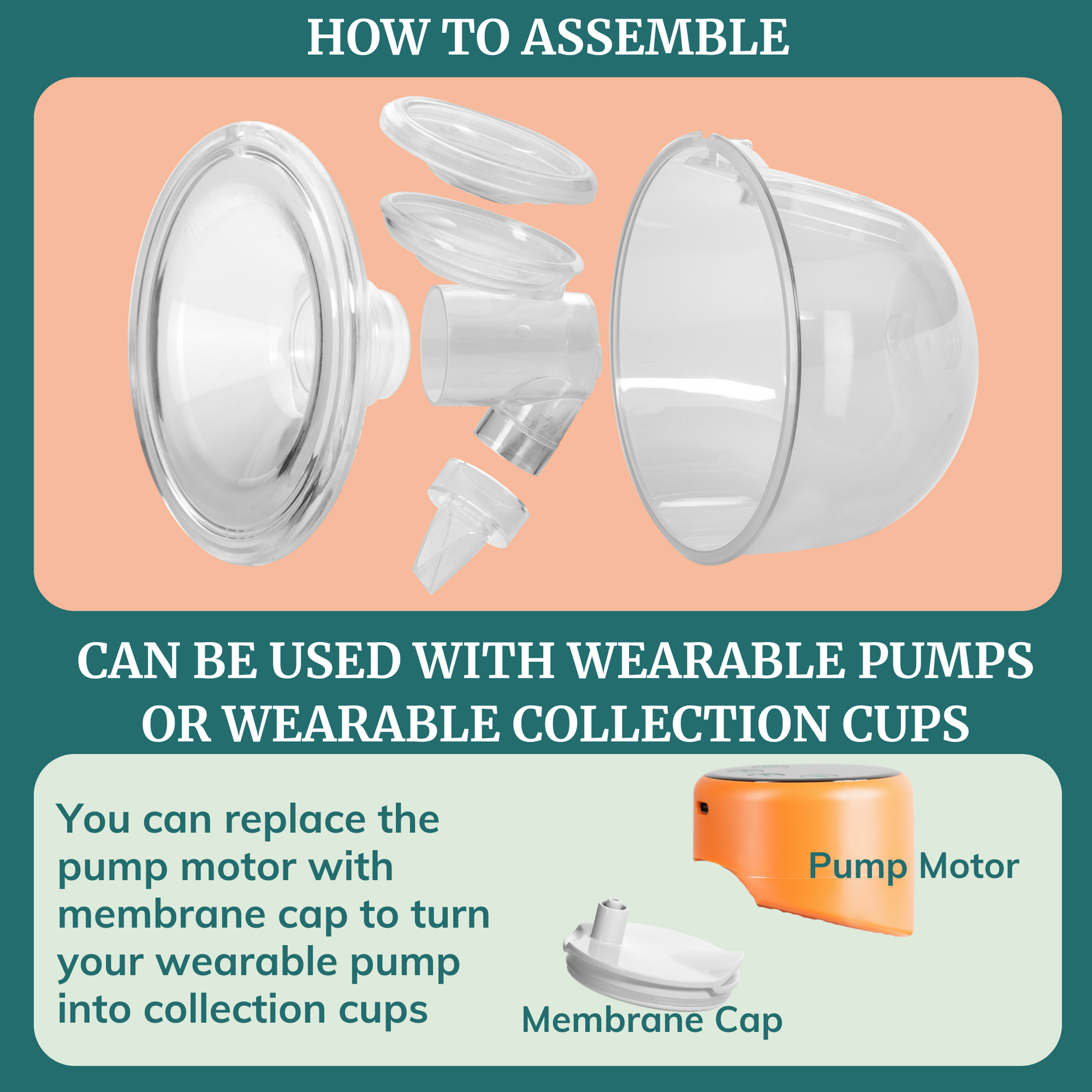 HOW TO ASSEMBLE

CAN BE USED WITH WEARABLE PUMPS OR WEARABLE COLLECTION CUPS

You can replace the pump motor with membrane cap to turn your wearable pump into collection cups

Pump Motor

Membrane Cap