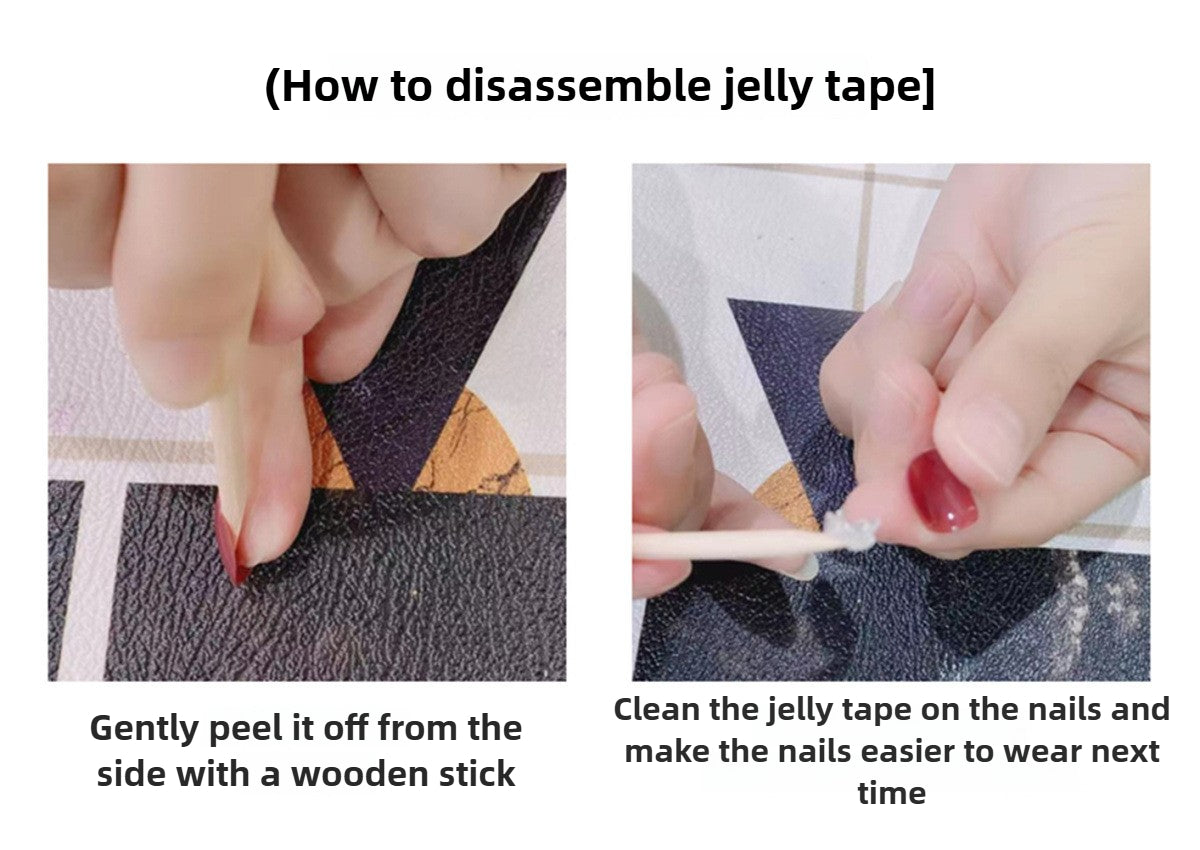 (How to disassemble jelly tape]

Gently peel it off from the side with a wooden stick

Clean the jelly tape on the nails and make the nails easier to wear next time